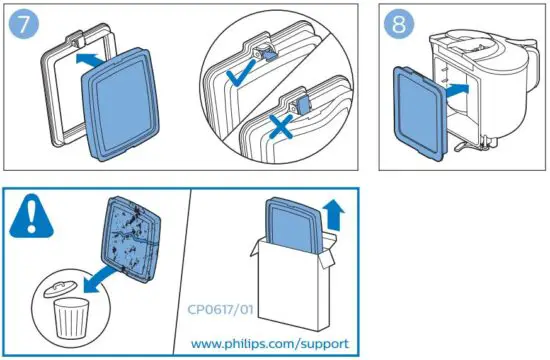 7

8

CP0617/01

www.philips.com/support