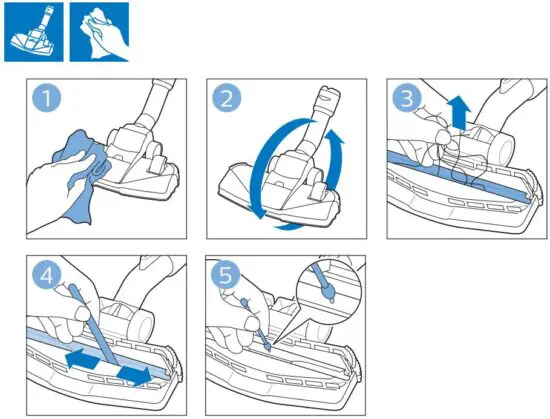 1

2

3

4

5