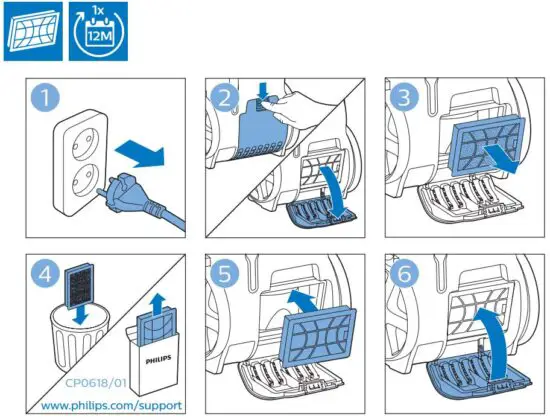 1x
12M

1

2

3

4

PHILIPS

CP0618/01

www.philips.com/support

5

6