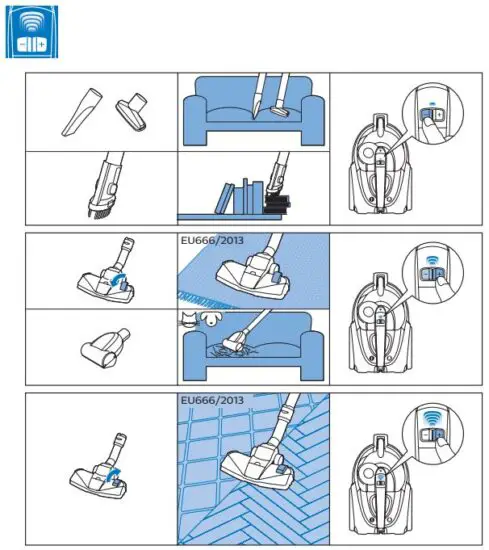 EU666/2013

EU666/2013