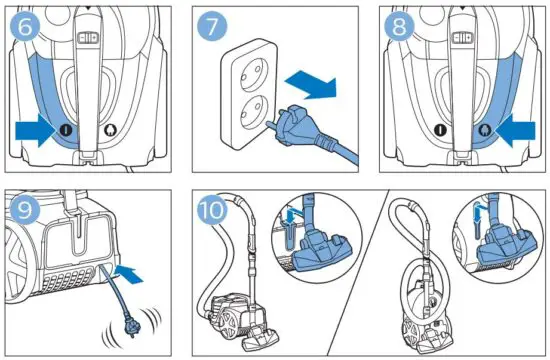 6

7

8

9

10