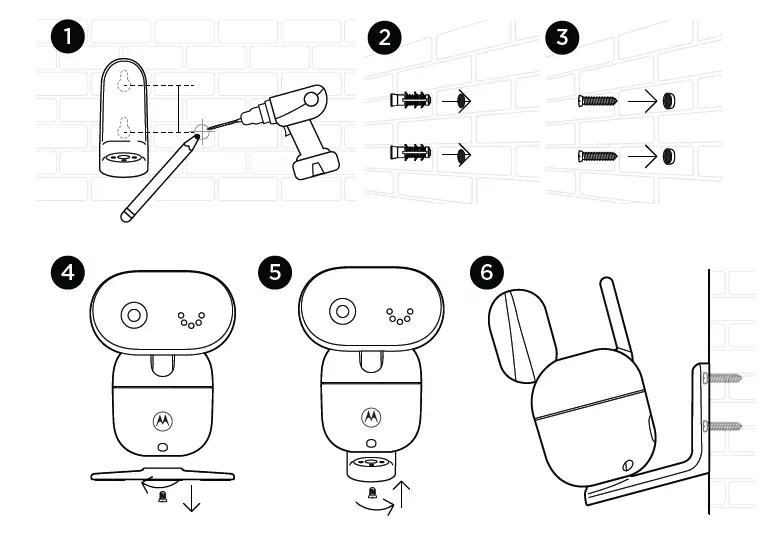 1

2

3

4

5

6