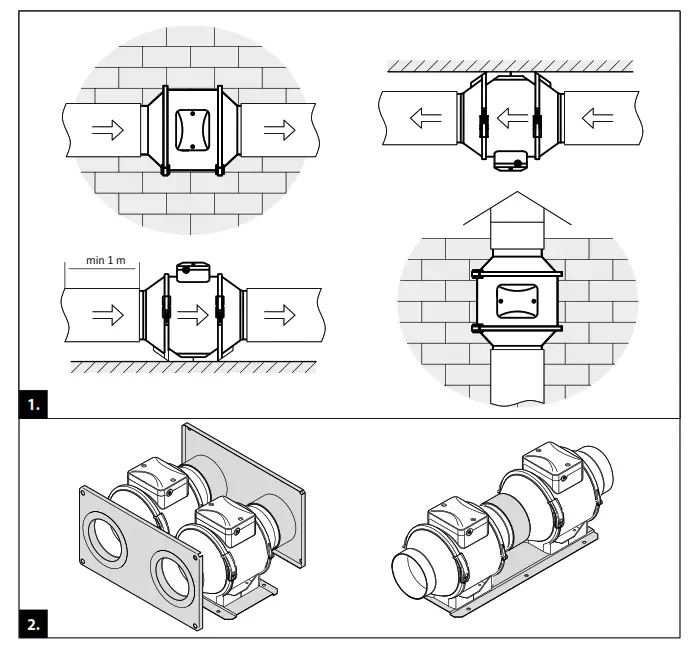 min 1 m

1.

2.