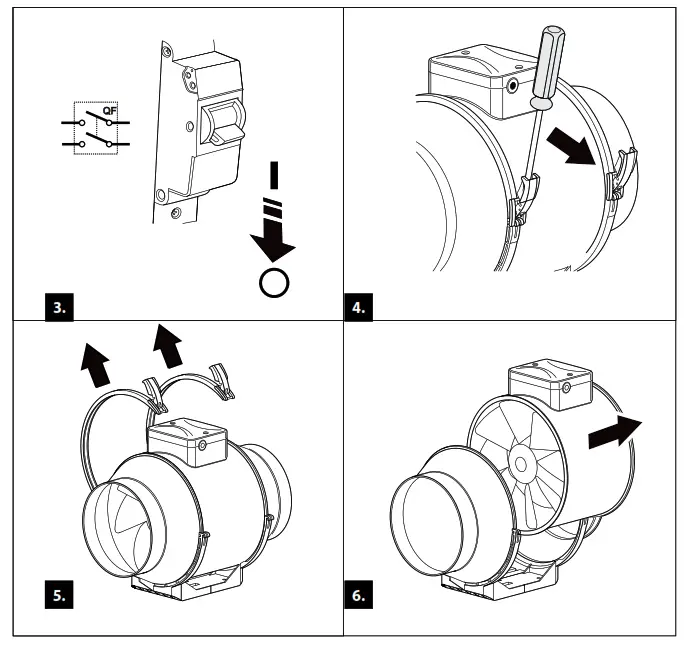 QF

I

O

3.

4.

5.

6.