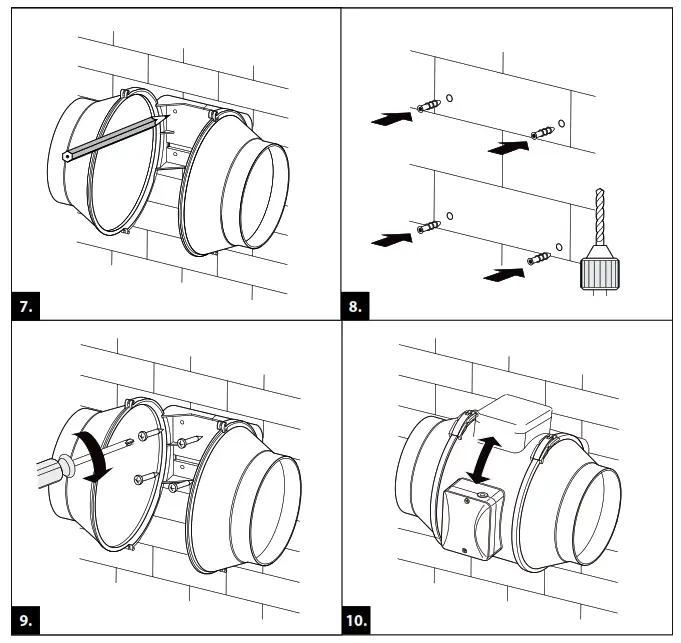 7.

8.

9.

10.