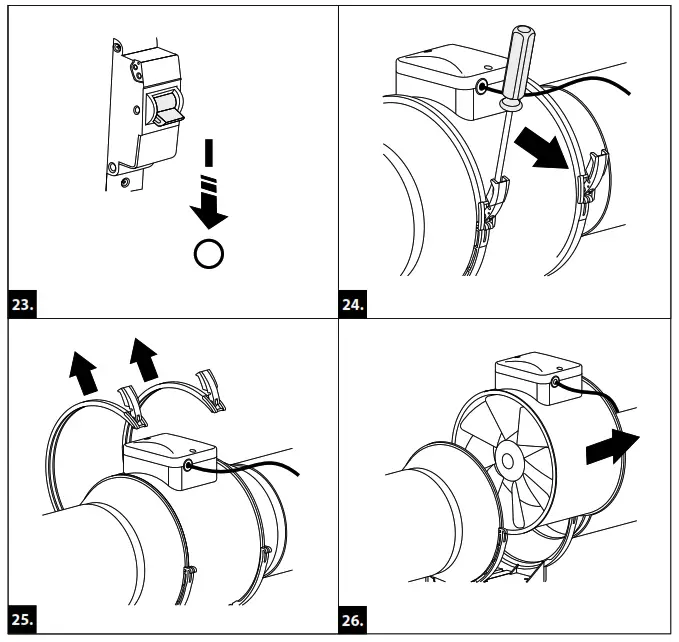 I

O

23.

24.

25.

26.