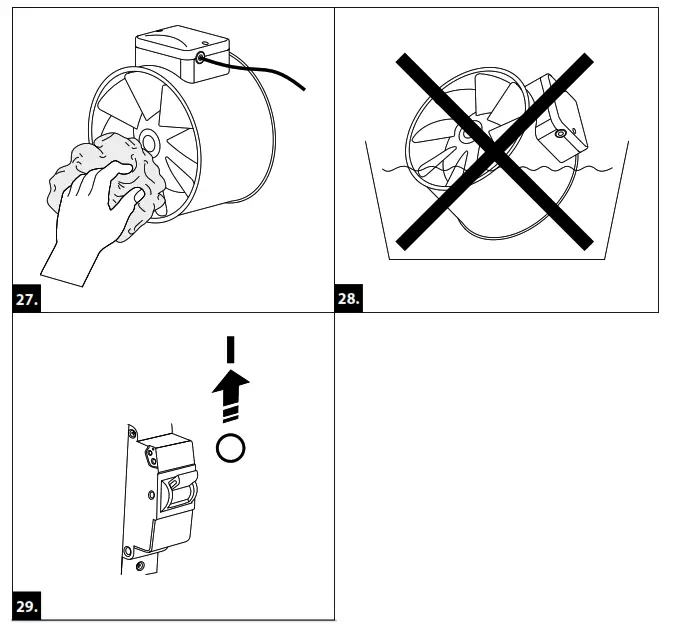 27.

28.

I

O

29.