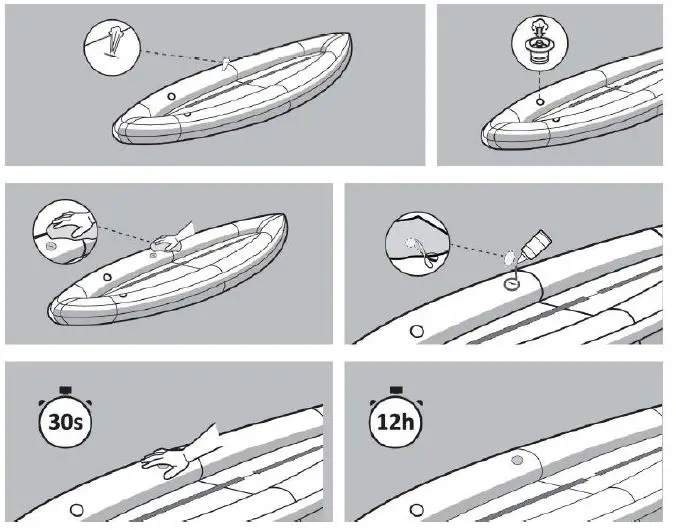 30s

12h