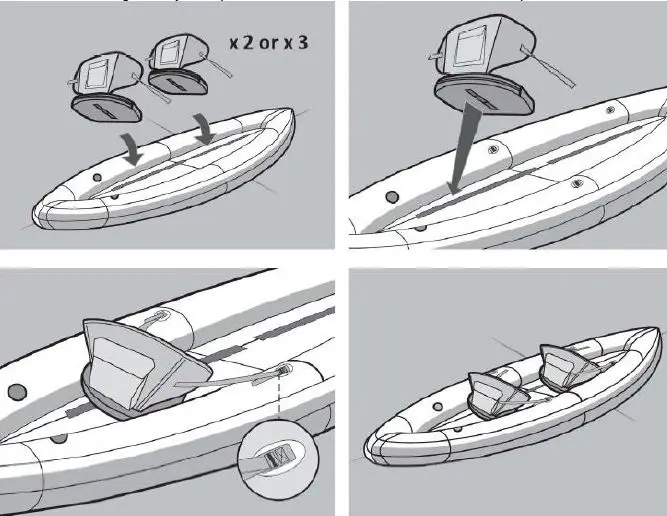 x 2 or x 3