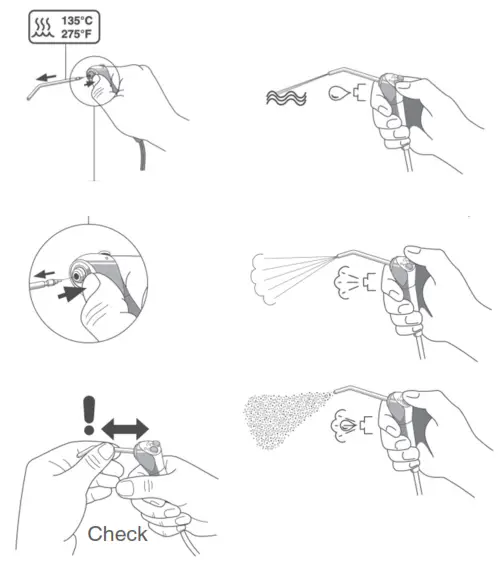 135°C
275°F

Check