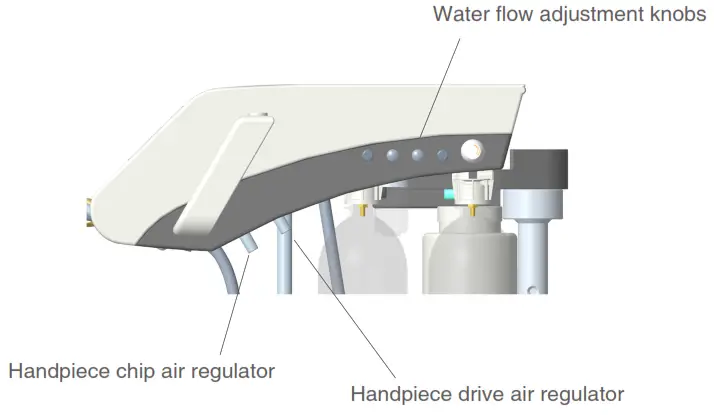 Water flow adjustment knobs

Handpiece chip air regulator

Handpiece drive air regulator