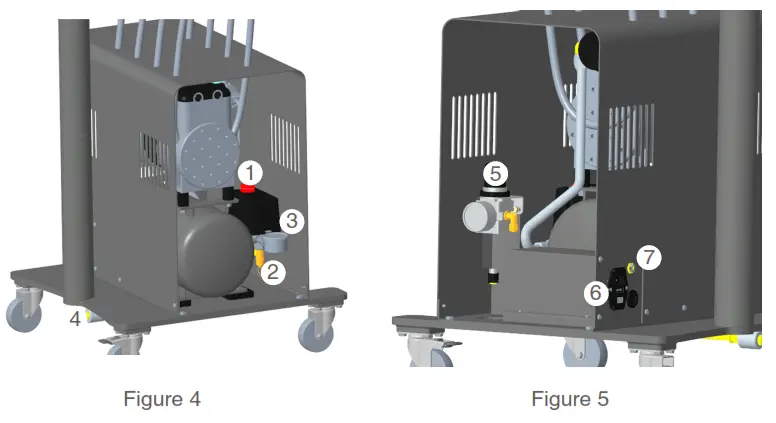 1
3
2
4
Figure 4

5
7
6
Figure 5