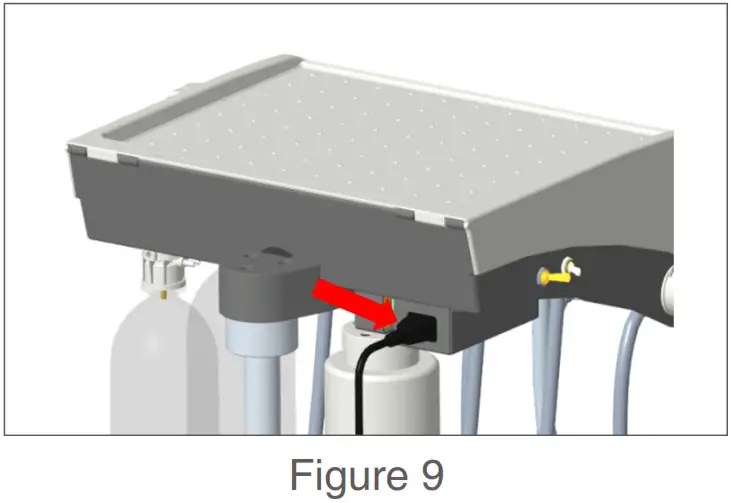 Figure 9