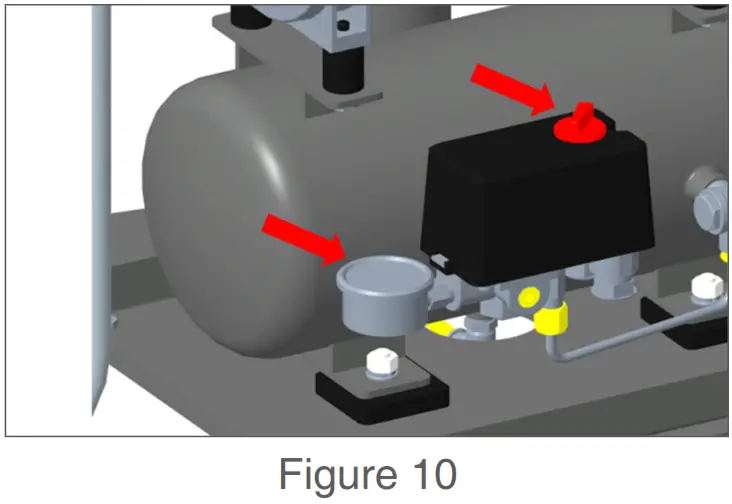 Figure 10