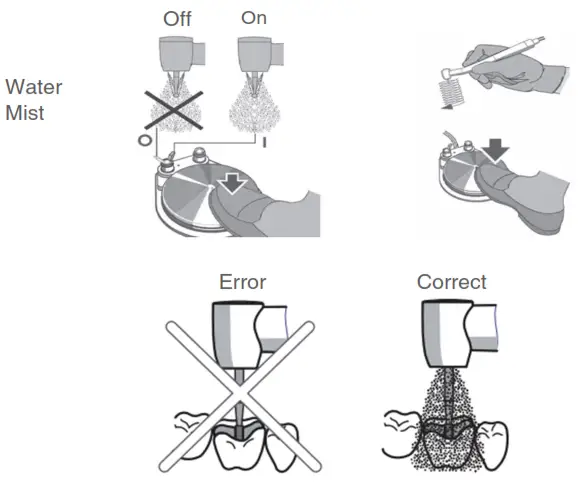 Water Mist

Off

On

O

I

Error

Correct