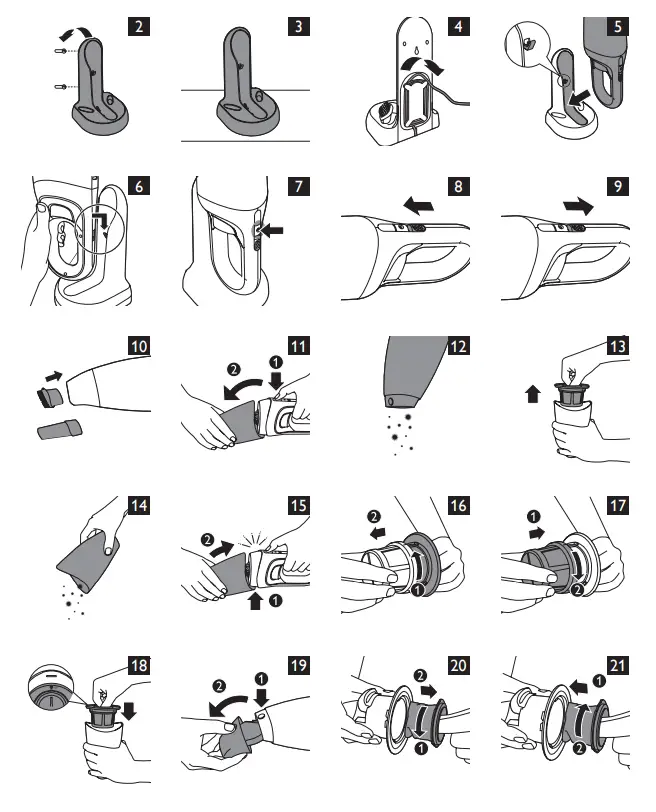 2
3
4
5
6
7
8
9
10
11
2
1
12
13
14
15
2
1
16
2
1
17
1
2
18
19
2
1
20
2
1
21
1
2