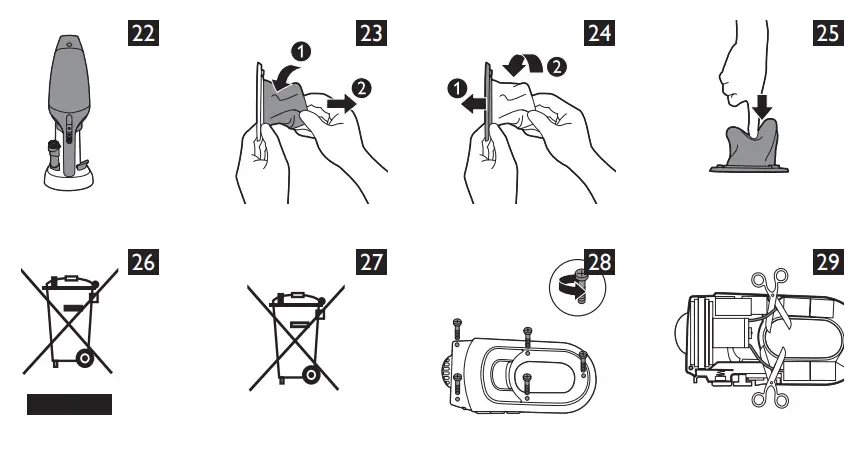 22

23
1
2

24
1
2

25

26

27

28

29