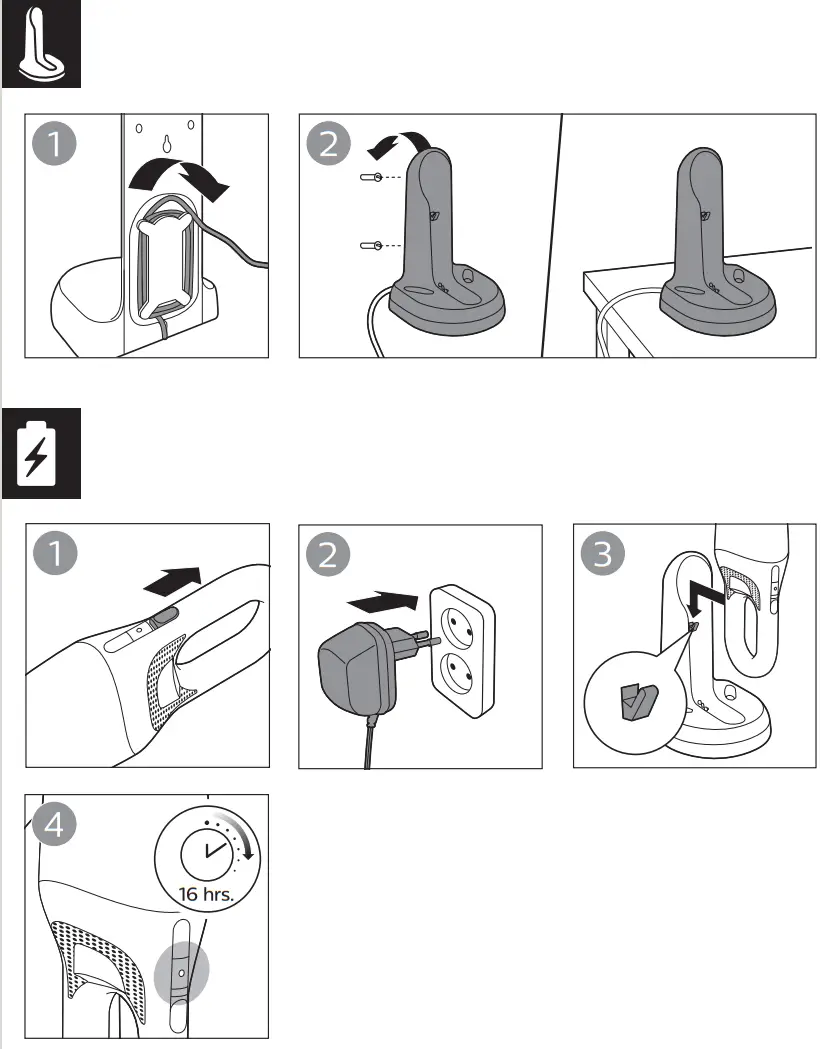 1

2

1

2

3

4

16 hrs.