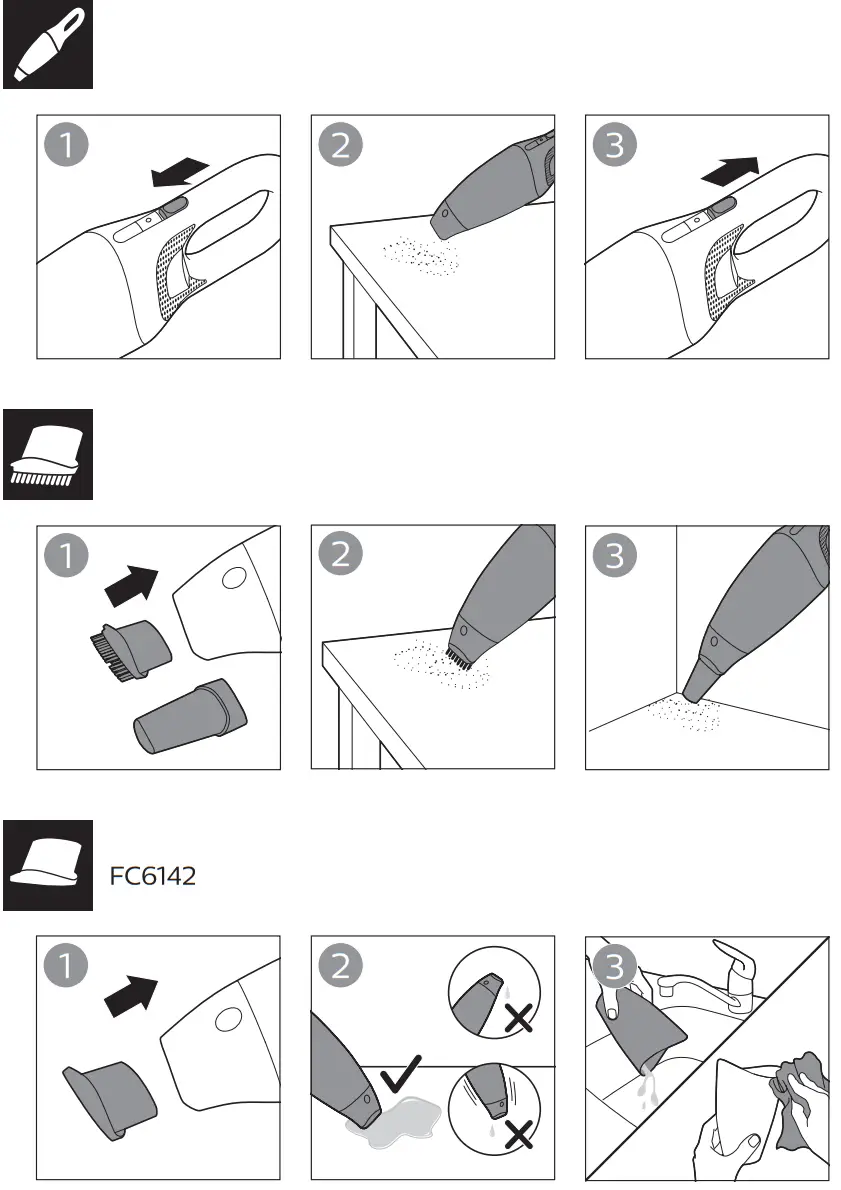 1
2
3

1
2
3

FC6142

1
2
3