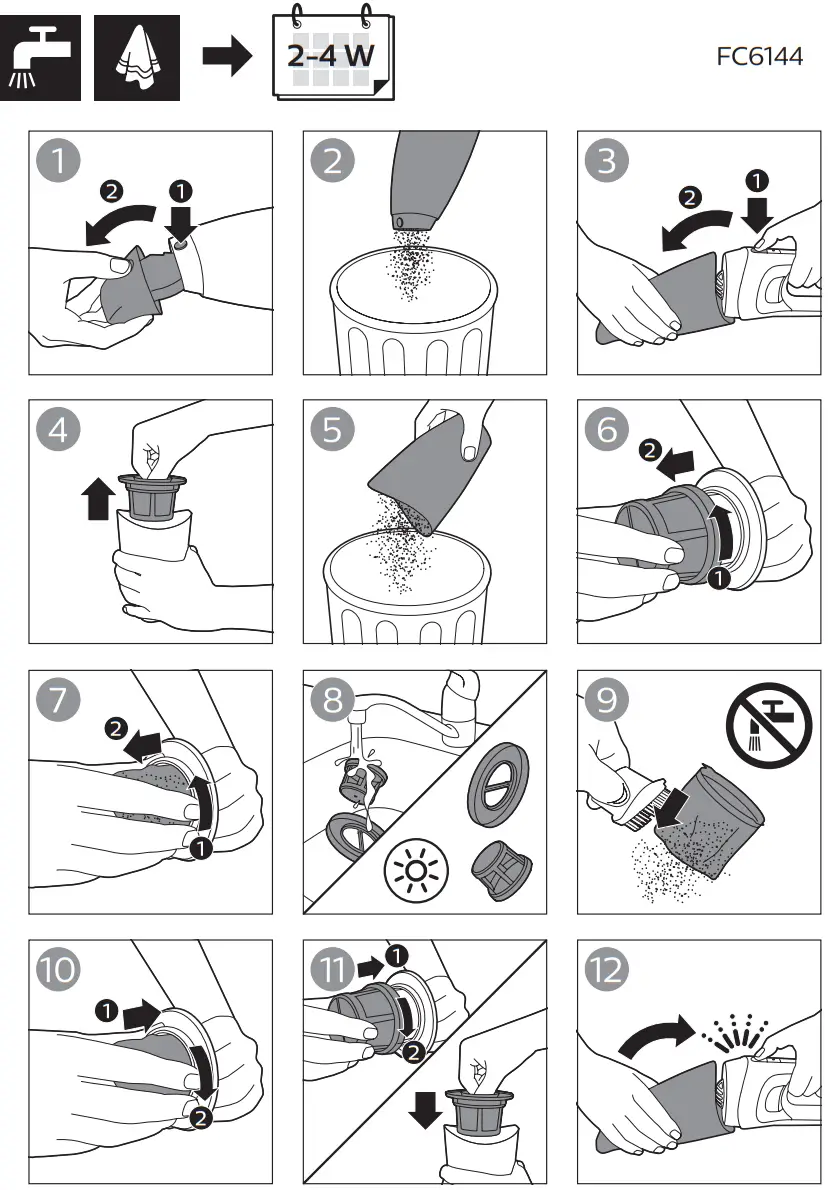 2-4 W

FC6144

1
2
1

2

3
2
1

4

5

6
2
1

7
2
1

8

9

10
1
2

11
1
2

12