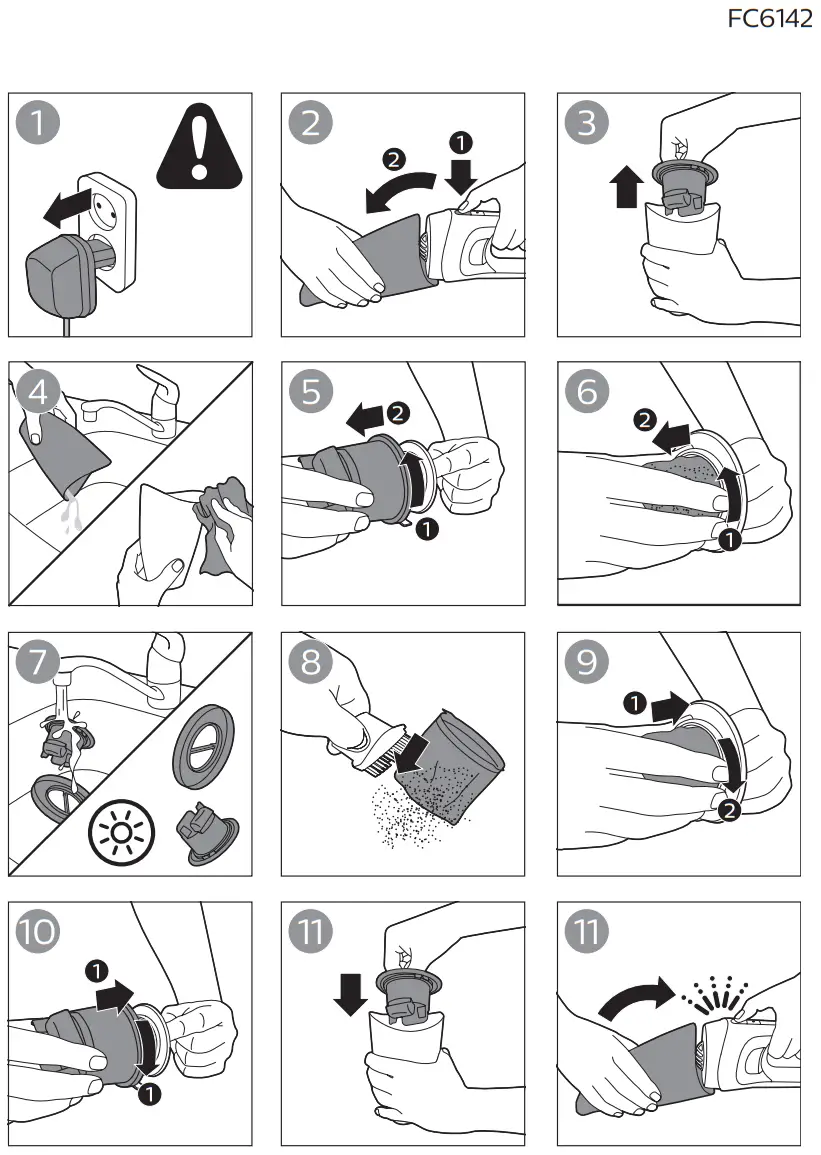 FC6142

1

2
2
1

3

4

5
2
1

6
2
1

7

8

9
1
2

10
1
1

11

11