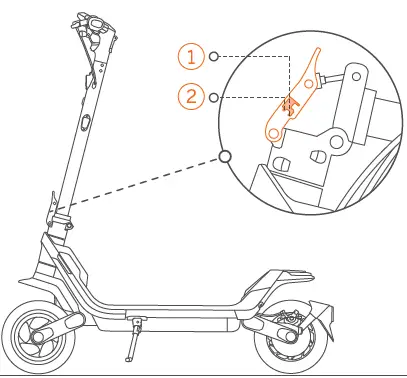 1
2