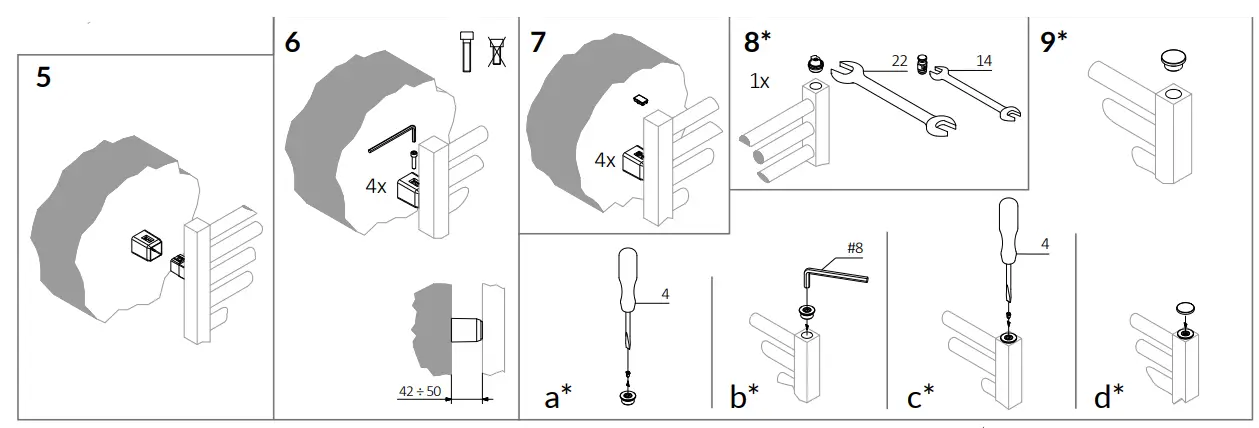 5

6

4x

42 ÷ 50

7

4x

8*

1x

22

14

9*

a*

4

b*

#8

c*

4

d*