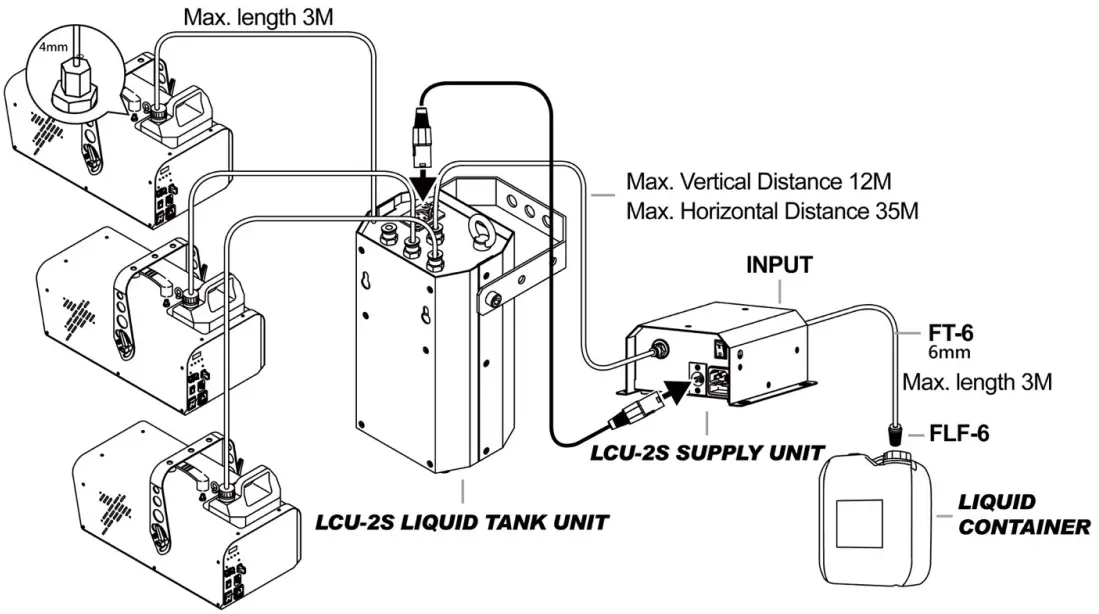 Max. length 3M

4mm

Max. Vertical Distance 12M
Max. Horizontal Distance 35M

INPUT

FT-6
6mm

Max. length 3M

FLF-6

LCU-2S SUPPLY UNIT

LCU-2S LIQUID TANK UNIT

LIQUID CONTAINER