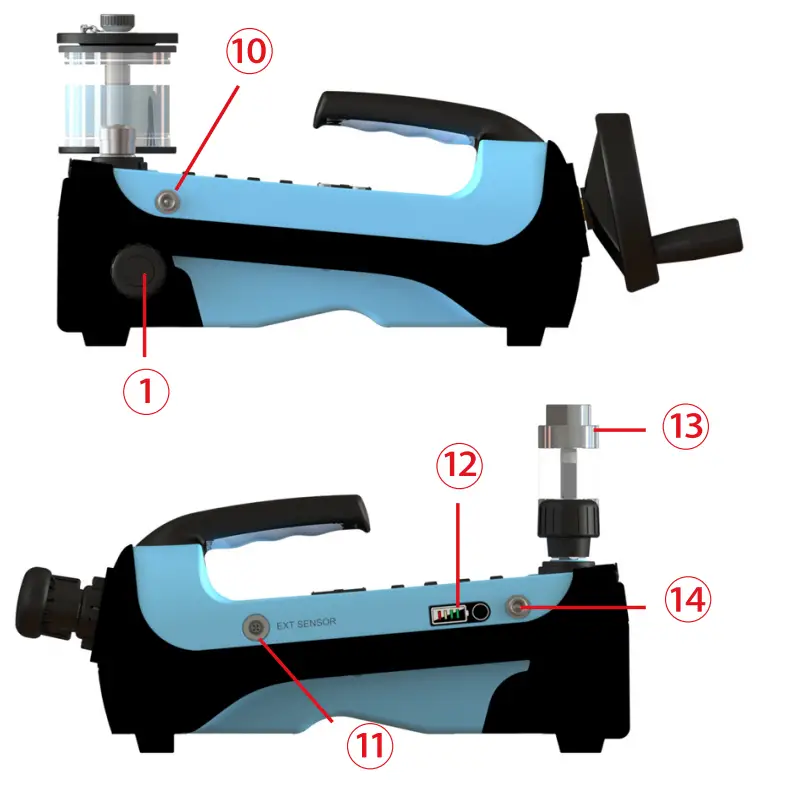 10

1

13

12

14

EXT SENSOR

11