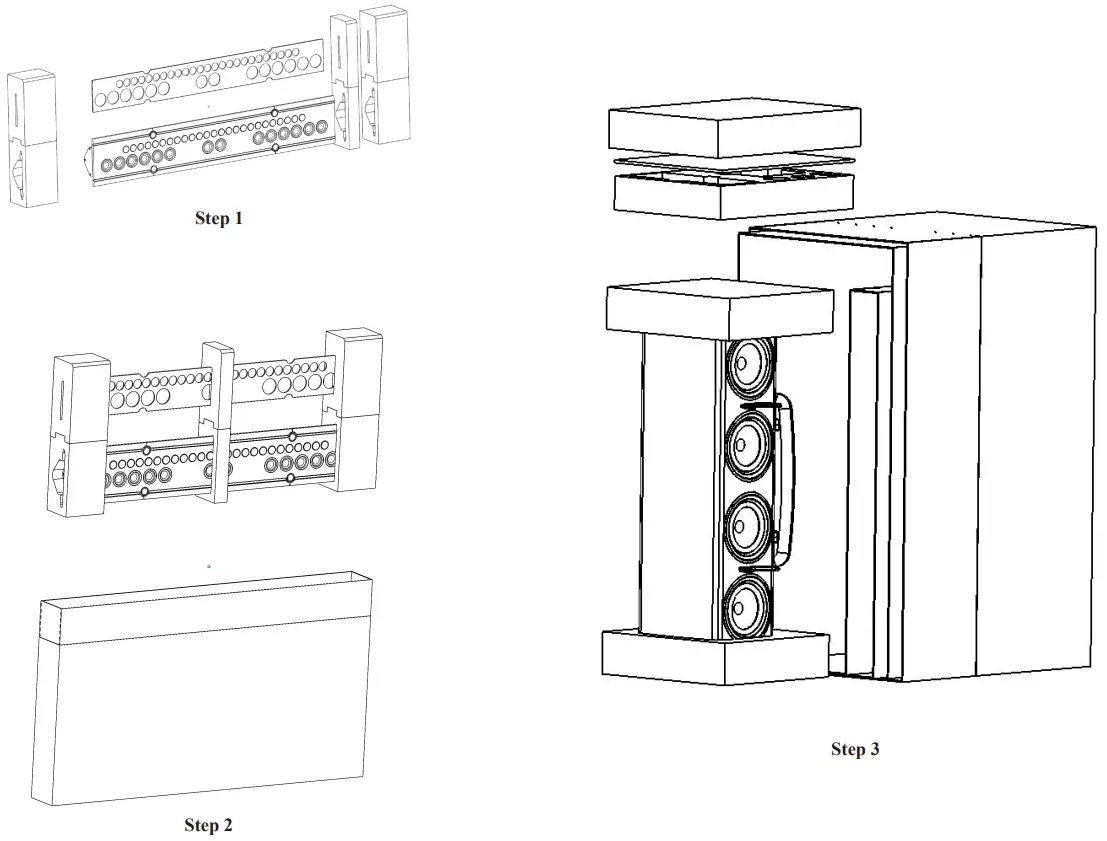 Step 1

Step 2

Step 3