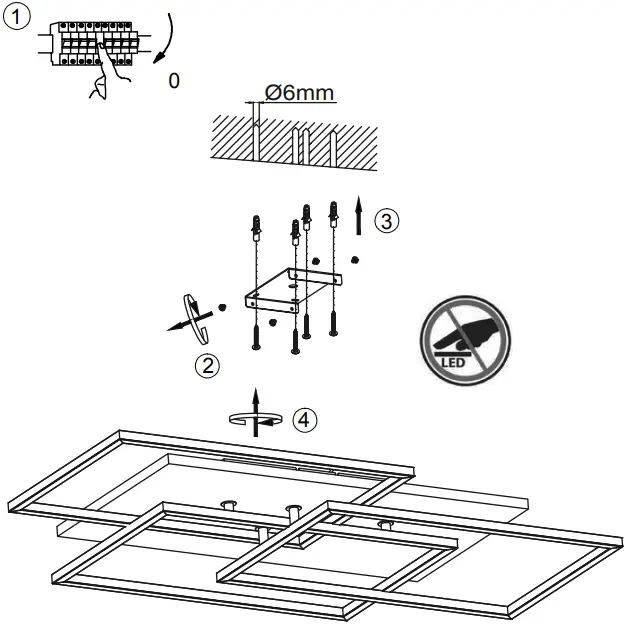 1

0

Ø6mm

3

2

LED

4