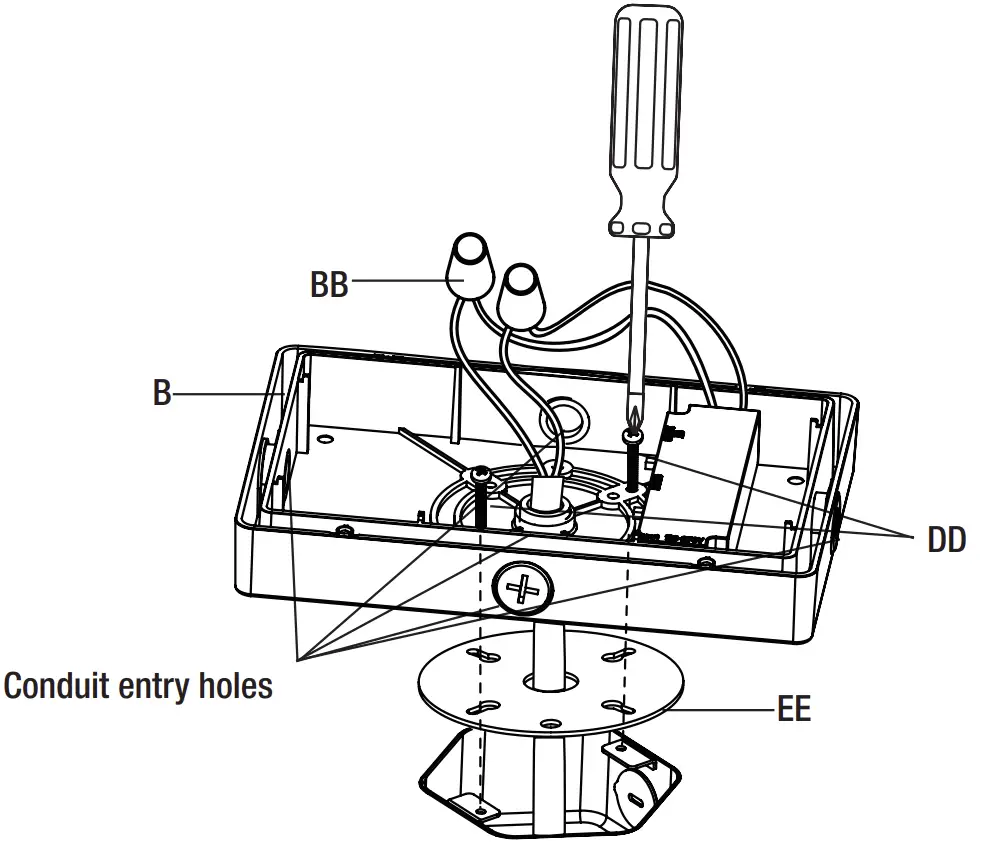 BB

B

DD

Conduit entry holes

EE