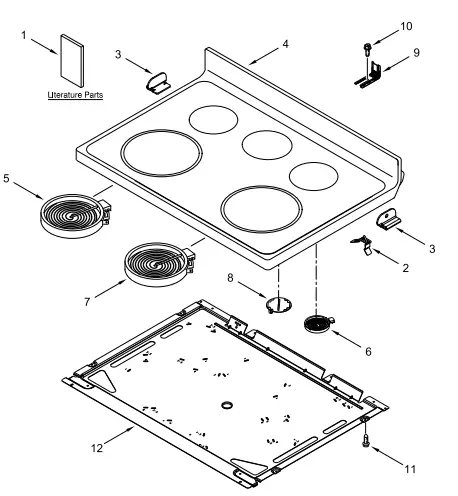 1
Literature Parts
3
4
10
9
5
3
2
7
8
6
12
11