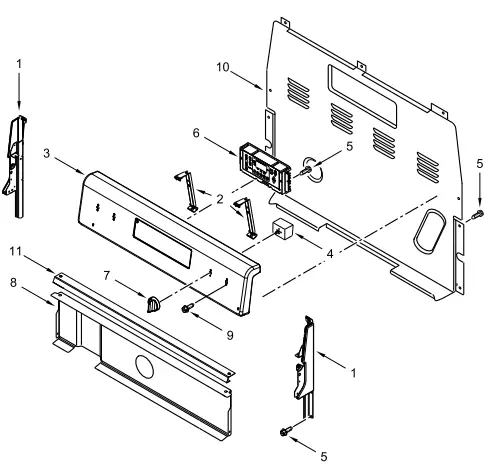 1
10
6
5
5
3
2
4
11
7
8
9
1
5