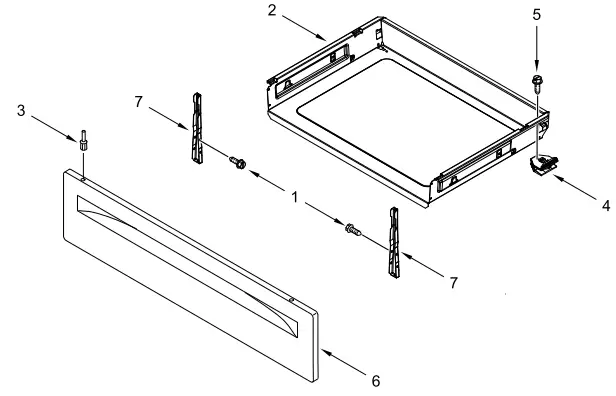 2
5
3
7
1
4
7
6