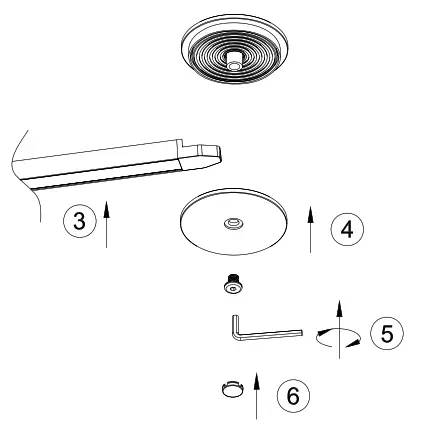 3

4

5

6