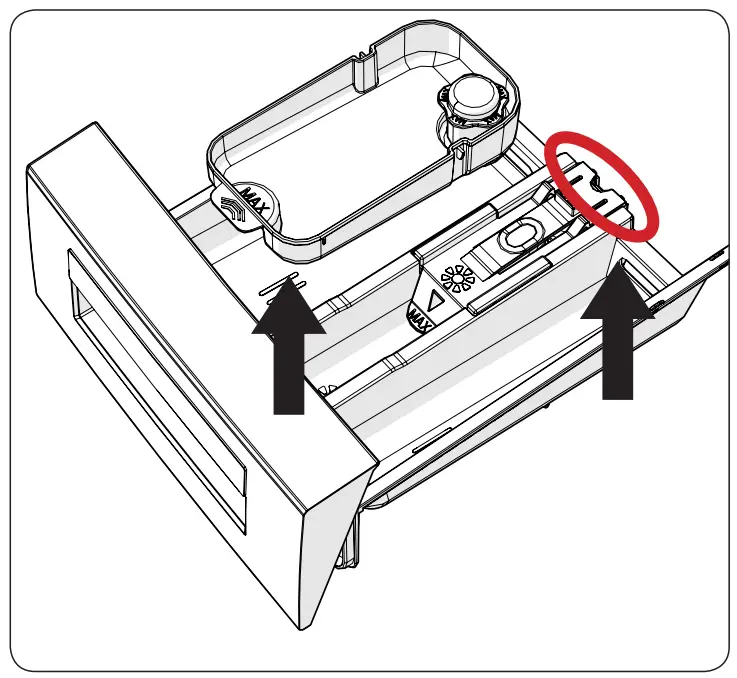 MAX

MAX