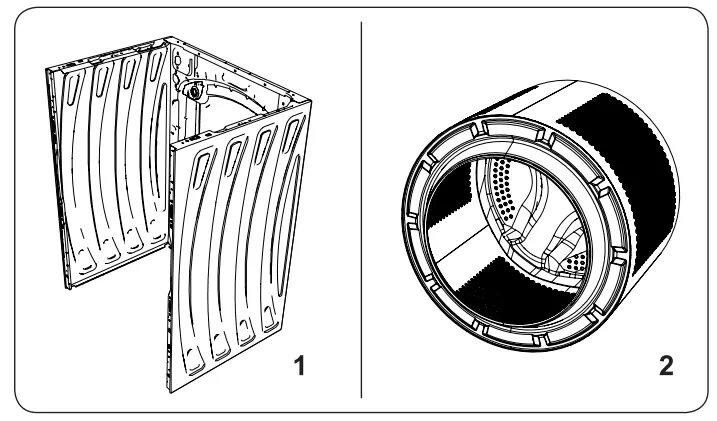 1

2