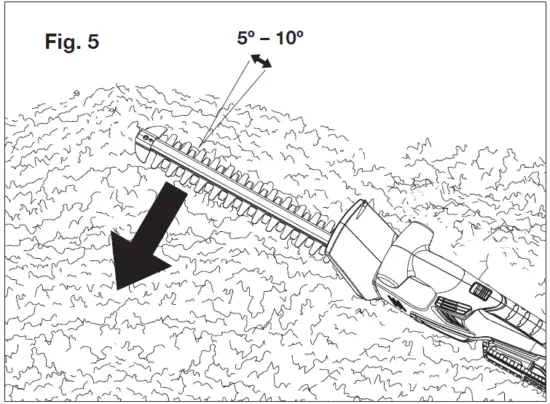 Fig. 5

5º – 10º