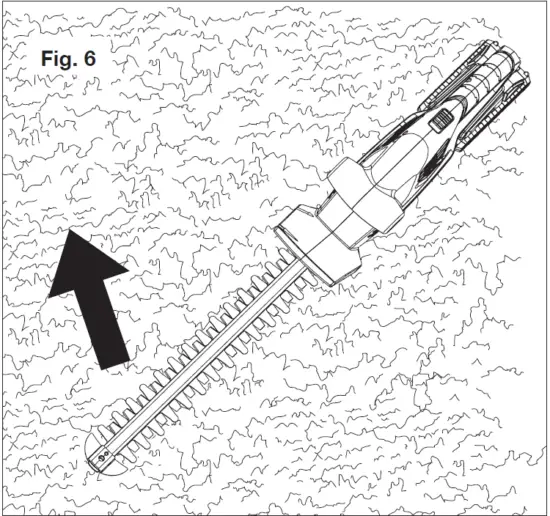 Fig. 6