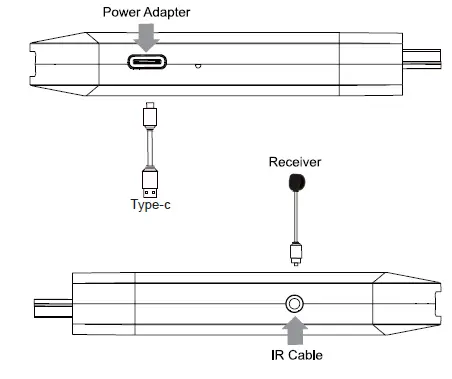 Power Adapter

Type-c

Receiver

IR Cable