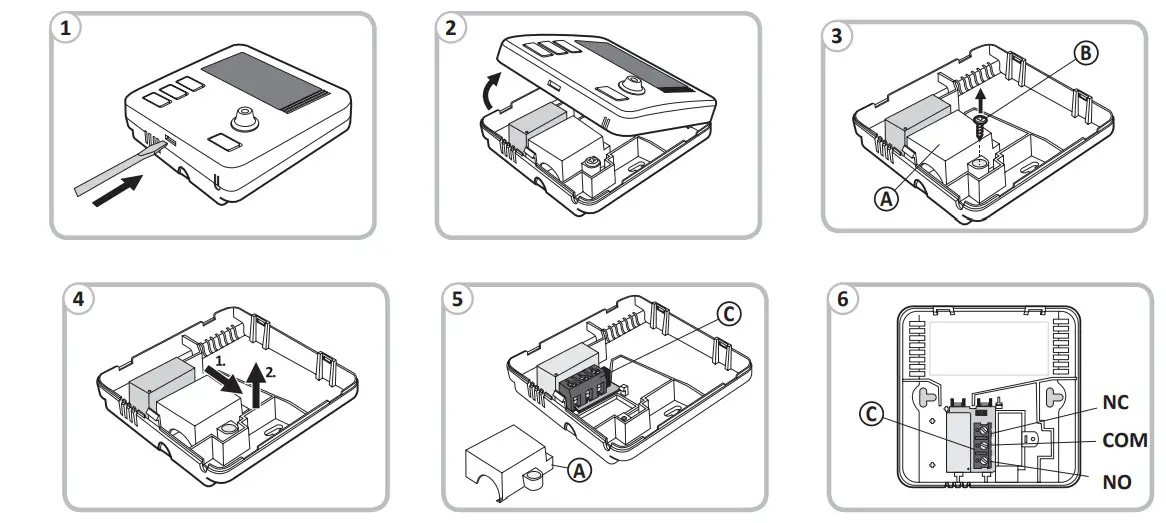 1

2

3

B

A

4

1.

2.

5

C

A

6

C

NC

COM

NO