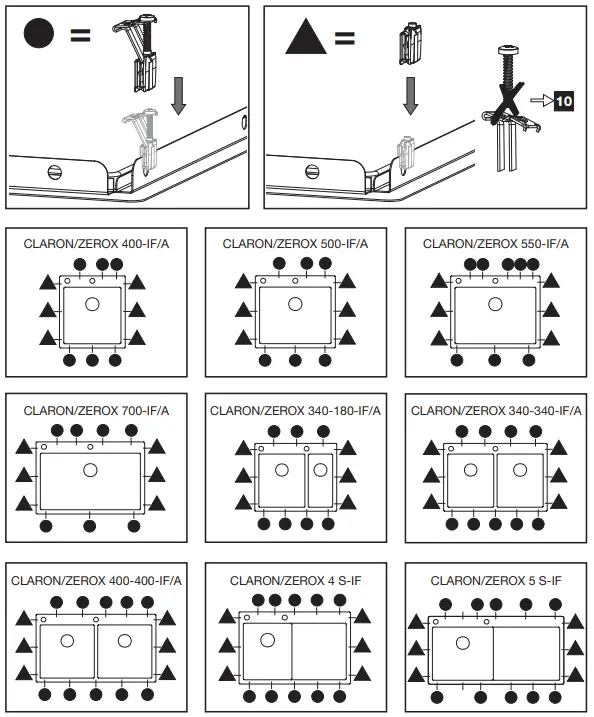 =

=

10

CLARON/ZEROX 400-IF/A

CLARON/ZEROX 500-IF/A

CLARON/ZEROX 550-IF/A

CLARON/ZEROX 700-IF/A

CLARON/ZEROX 340-180-IF/A

CLARON/ZEROX 340-340-IF/A

CLARON/ZEROX 400-400-IF/A

CLARON/ZEROX 4 S-IF

CLARON/ZEROX 5 S-IF