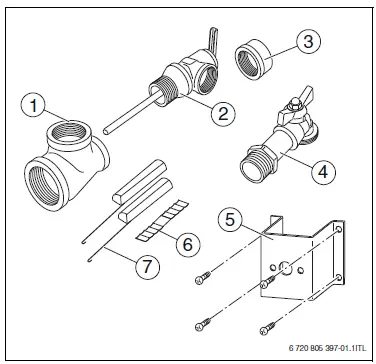 1
2
3
4
5
6
7
6 720 805 397-01.1ITL