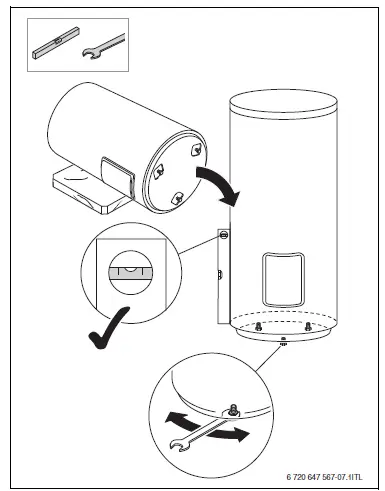 6 720 647 567-07.1ITL