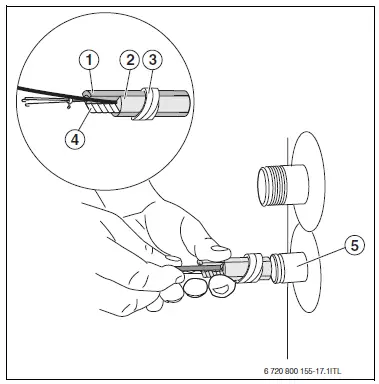 1
2
3
4
5
6 720 800 155-17.1ITL