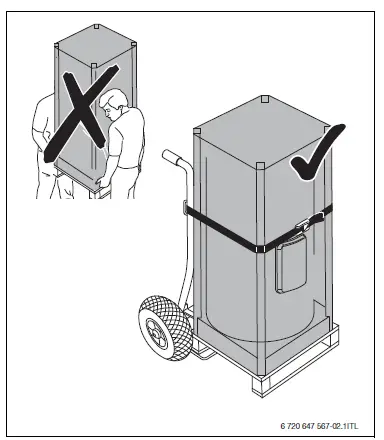 6 720 647 567-02.1ITL