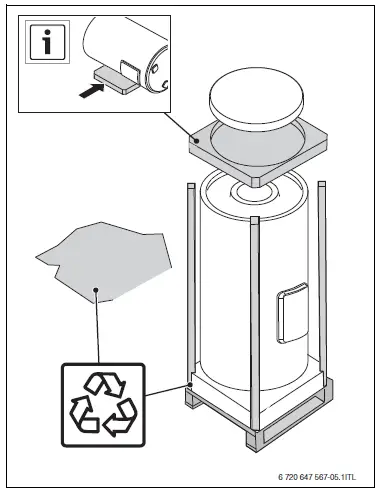 i

6 720 647 567-05.1ITL