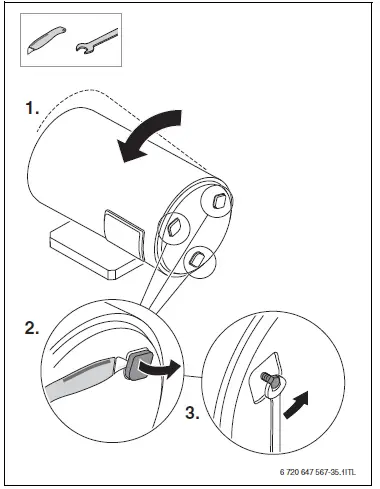 1.

2.

3.

6 720 647 567-35.1ITL