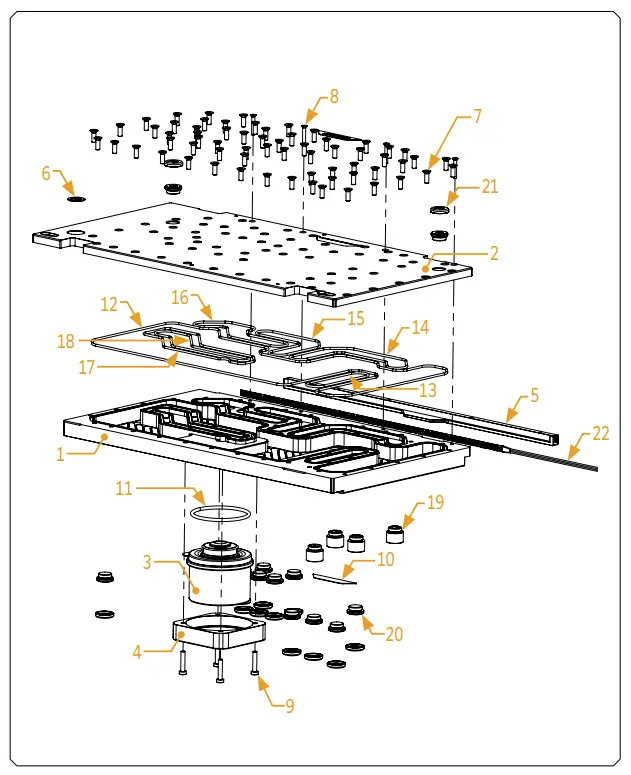 8
7
6
21
2
12
16
15
14
18
17
13
5
22
1
11
19
3
10
20
4
9